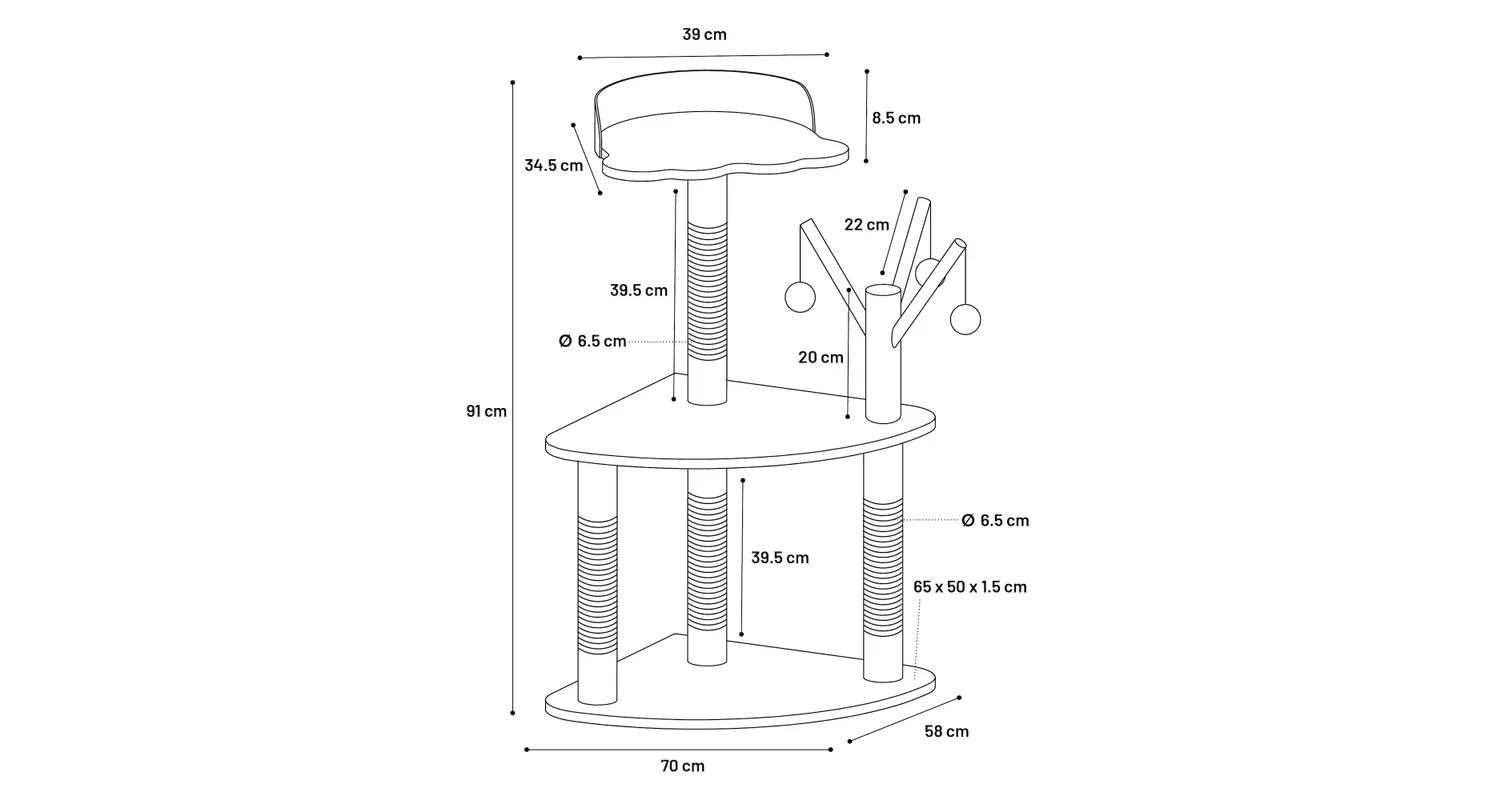 39 cm

8.5 cm

34.5 cm

22 cm

39.5 cm

Ø 6.5 cm

20 cm

91 cm

Ø 6.5 cm

39.5 cm

65 x 50 x 1.5 cm

58 cm

70 cm