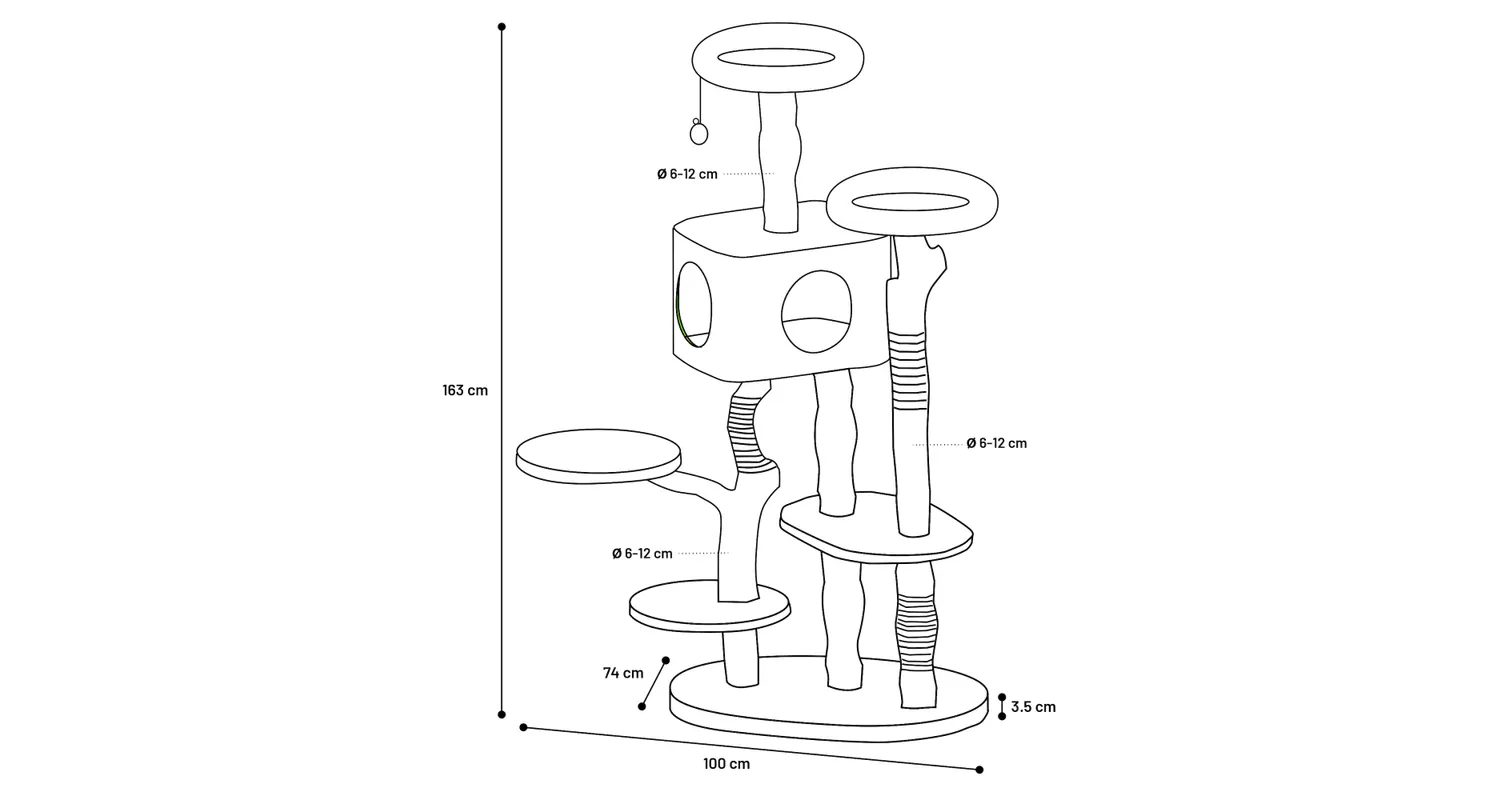 Ø 6-12 cm

163 cm

Ø 6-12 cm

Ø 6-12 cm

74 cm

3.5 cm

100 cm