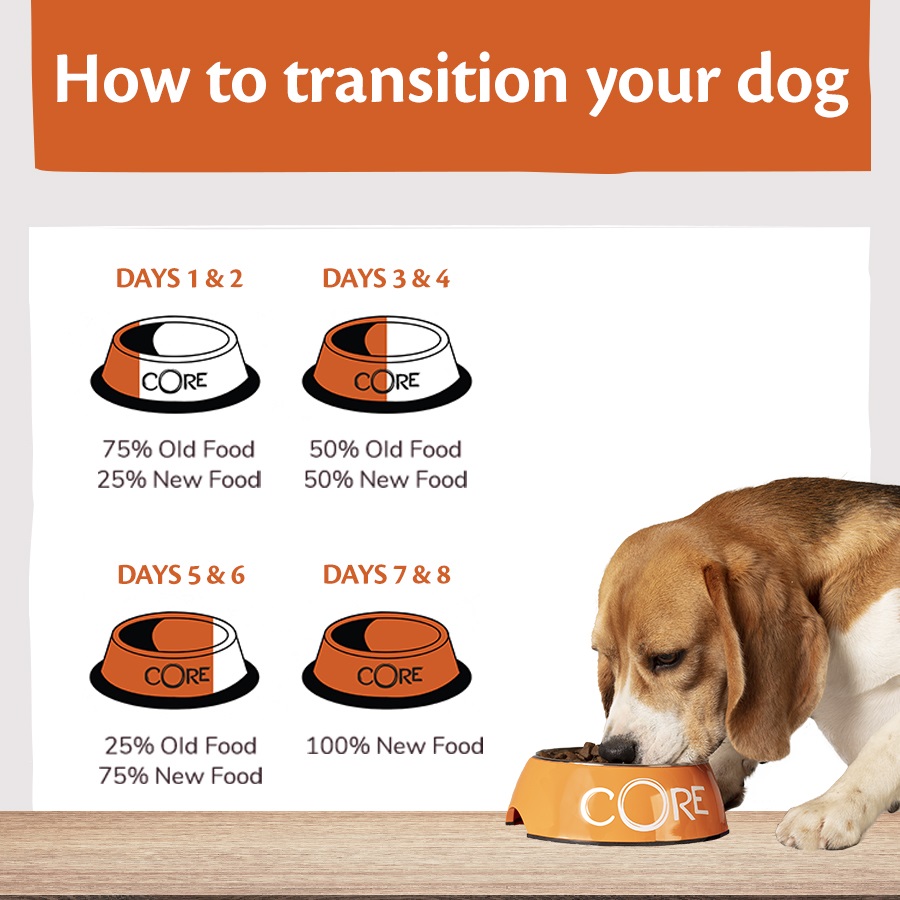 How to transition your dog

DAYS 1 & 2

CORE

75% Old Food
25% New Food

DAYS 3 & 4

CORE

50% Old Food
50% New Food

DAYS 5 & 6

CORE

25% Old Food
75% New Food

DAYS 7 & 8

CORE

100% New Food

CORE